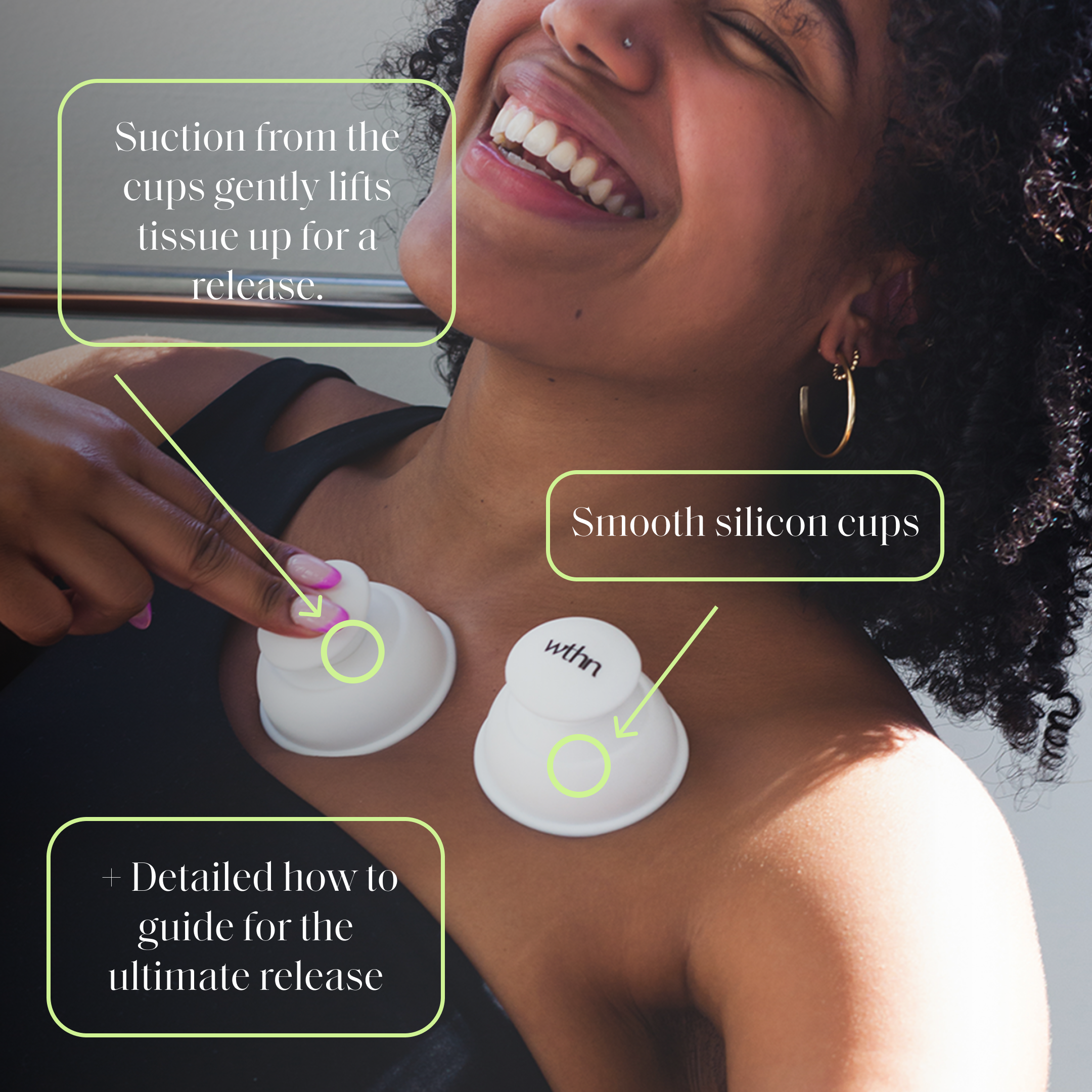 Suction from the cups gently lifts tissue up for a release.

Smooth silicon cups

wthn

+ Detailed how to guide for the ultimate release